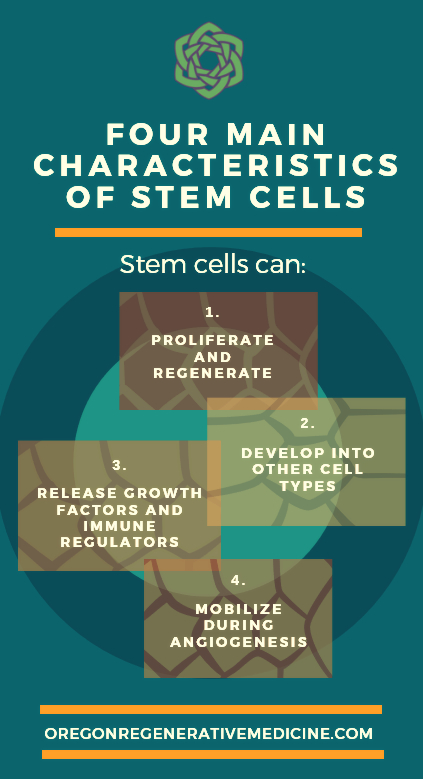 FOUR MAIN CHARACTERISTICS OF STEM CELLS

Stem cells can:

1.

PROLIFERATE AND REGENERATE

2.

DEVELOP INTO OTHER CELL TYPES

3.

RELEASE GROWTH FACTORS AND IMMUNE REGULATORS

4.

MOBILIZE DURING ANGIOGENESIS

OREGONREGENERATIVEMEDICINE.COM